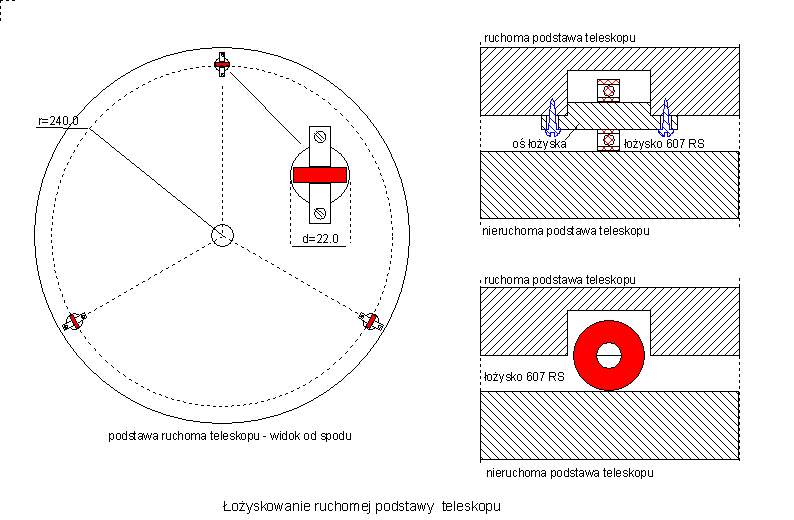 r=240.0

d=22.0

podstawa ruchoma teleskopu - widok od spodu

ruchoma podstawa teleskopu

oś łożyska

łożysko 607 RS

nieruchoma podstawa teleskopu

ruchoma podstawa teleskopu

łożysko 607 RS

nieruchoma podstawa teleskopu

Łożyskowanie ruchomej podstawy teleskopu