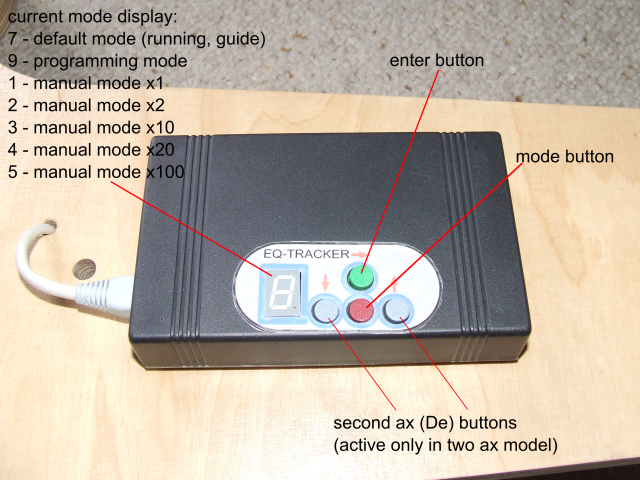 current mode display:
7 - default mode (running, guide)
9 - programming mode
1 - manual mode x1
2 - manual mode x2
3 - manual mode x10
4 - manual mode x20
5 - manual mode x100

enter button

mode button

EQ-TRACKER

second ax (De) buttons
(active only in two ax model)